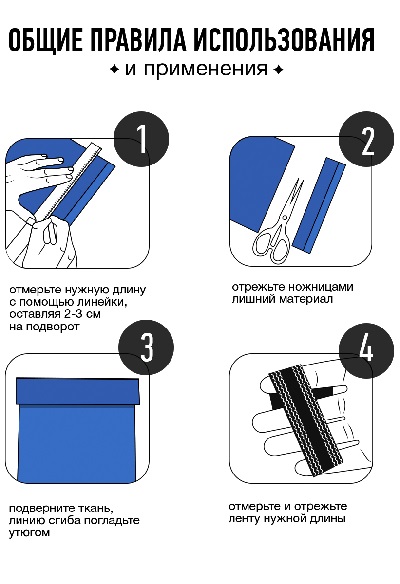 ОБЩИЕ ПРАВИЛА ИСПОЛЬЗОВАНИЯ
✦ и применения ✦

1

отмерьте нужную длину с помощью линейки, оставляя 2-3 см на подворот

2

отрежьте ножницами лишний материал

3

подверните ткань, линию сгиба погладьте утюгом

4

отмерьте и отрежьте ленту нужной длины